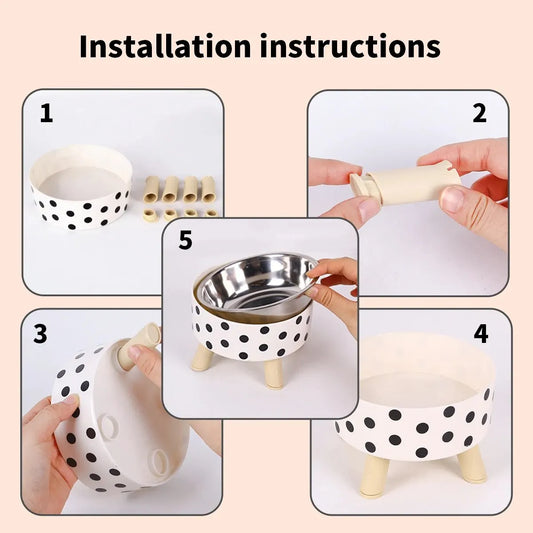 Installation instructions

1

2

5

3

4