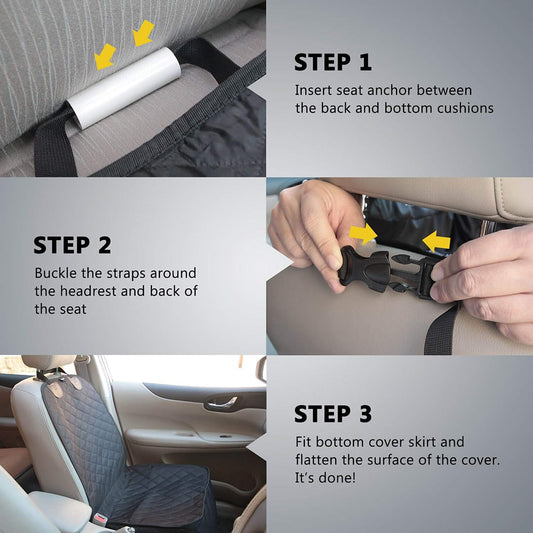 STEP 1

Insert seat anchor between the back and bottom cushions

STEP 2

Buckle the straps around the headrest and back of the seat

STEP 3

Fit bottom cover skirt and flatten the surface of the cover. It's done!