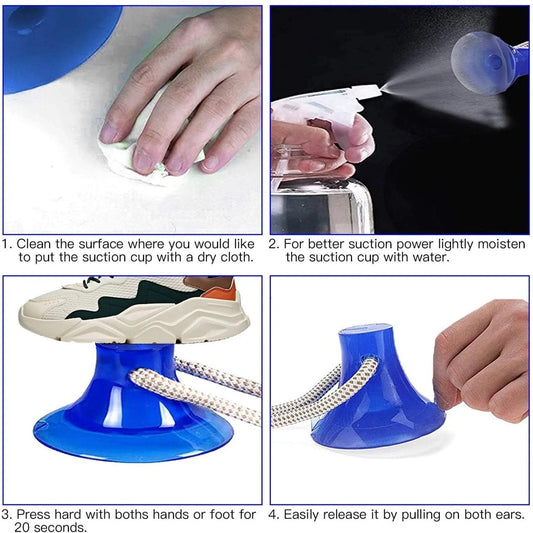 1. Clean the surface where you would like to put the suction cup with a dry cloth.

2. For better suction power lightly moisten the suction cup with water.

3. Press hard with boths hands or foot for 20 seconds.

4. Easily release it by pulling on both ears.