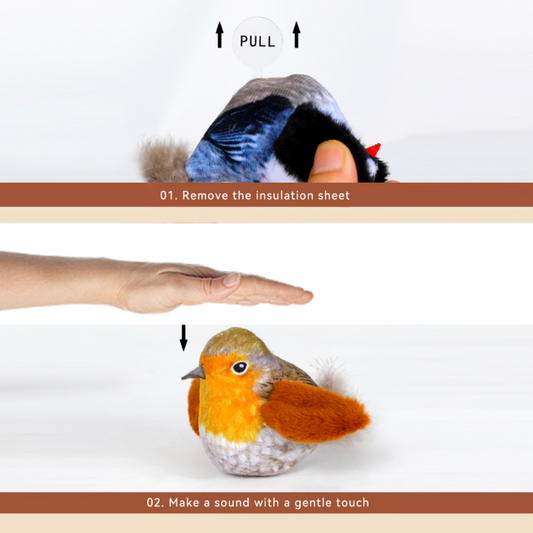 PULL

01. Remove the insulation sheet

02. Make a sound with a gentle touch