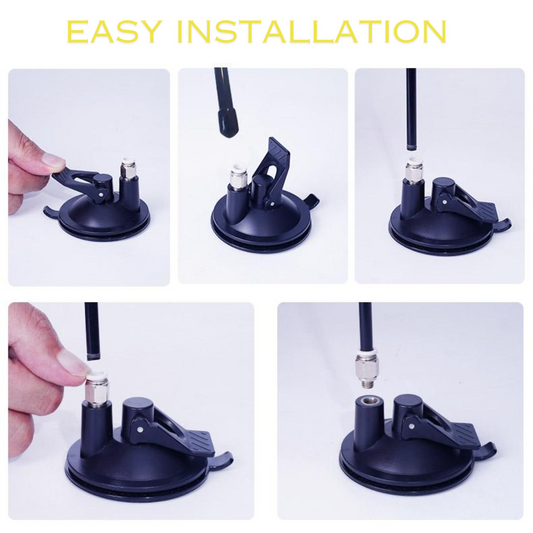 EASY INSTALLATION