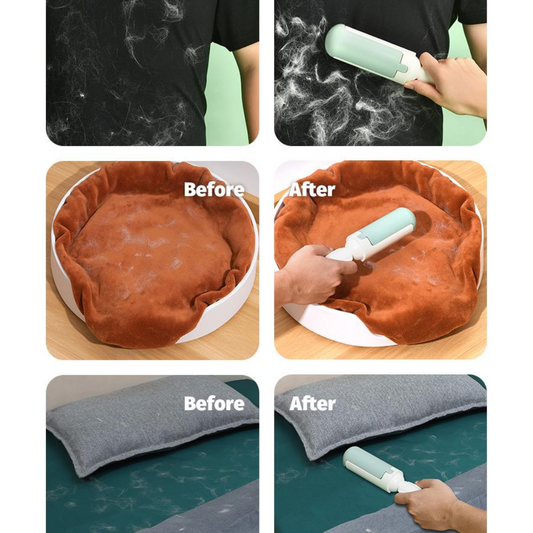 Before

After

Before

After